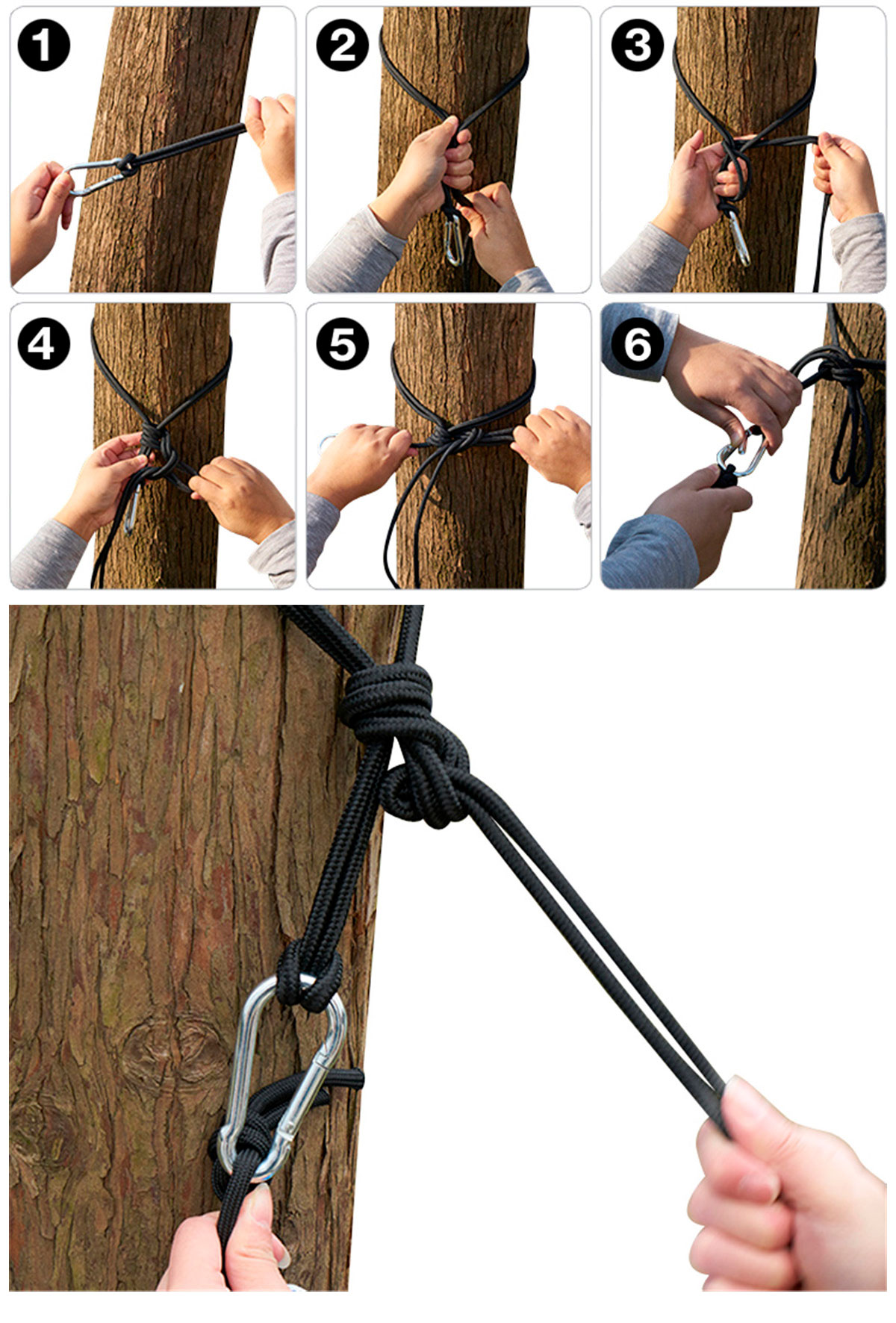 1
2
3
4
5
6